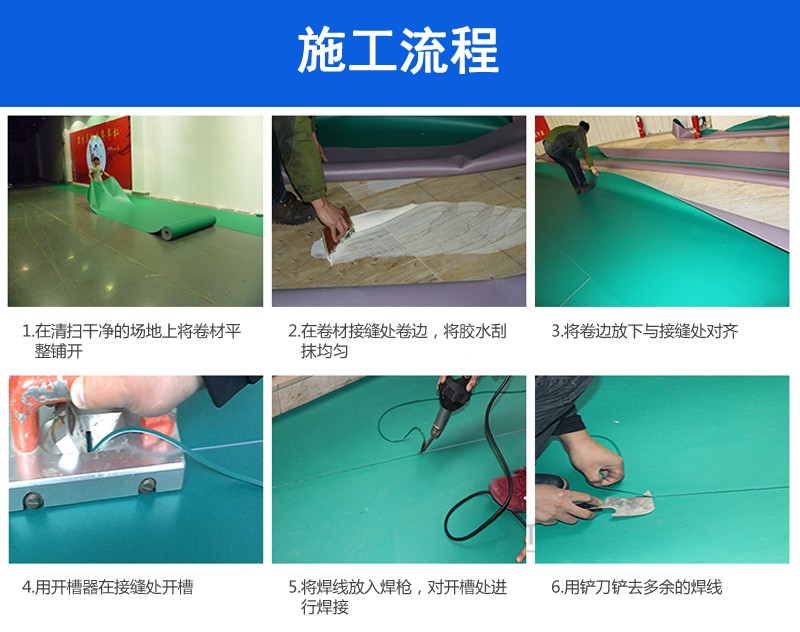 施工流程

1.在清扫干净的场地上将卷材平整铺开

2.在卷材接缝处卷边，将胶水刮抹均匀

3.将卷边放下与接缝处对齐

4.用开槽器在接缝处开槽

5.将焊线放入焊枪，对开槽处进行焊接

6.用铲刀铲去多余的焊线